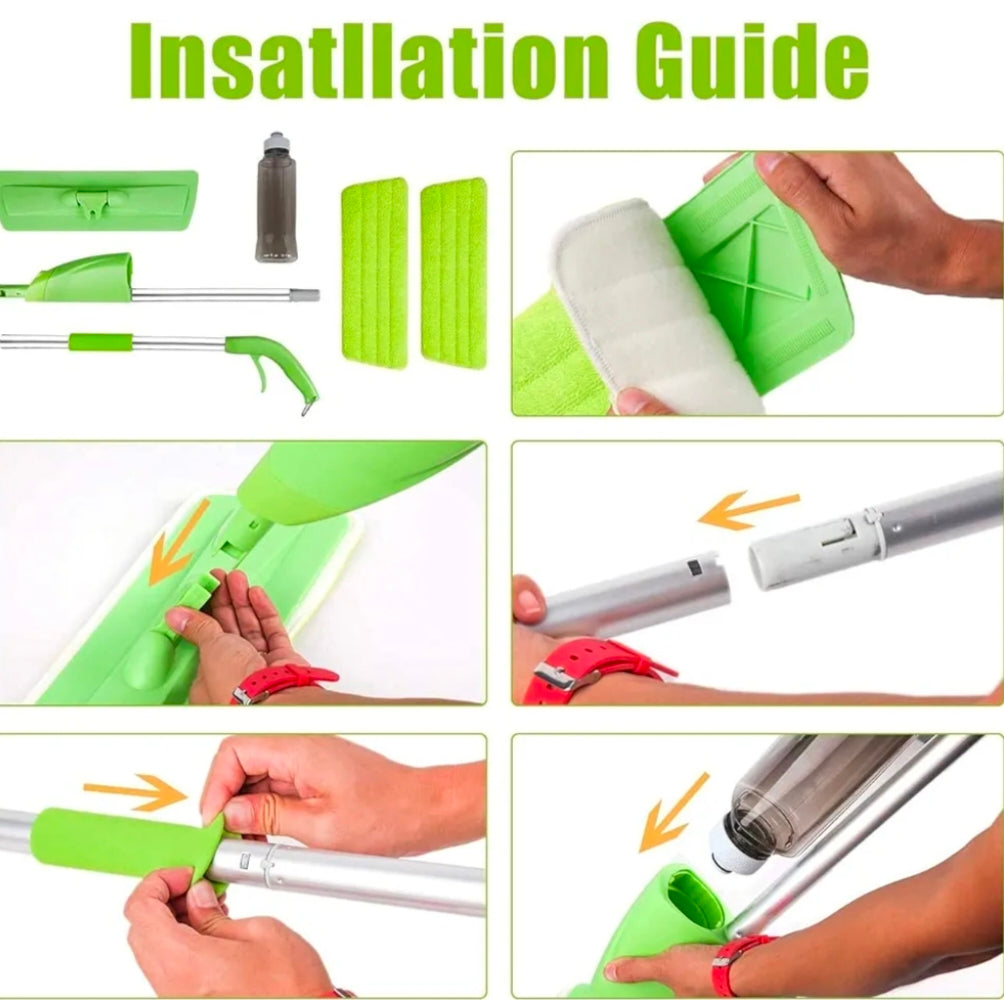 Insatllation Guide